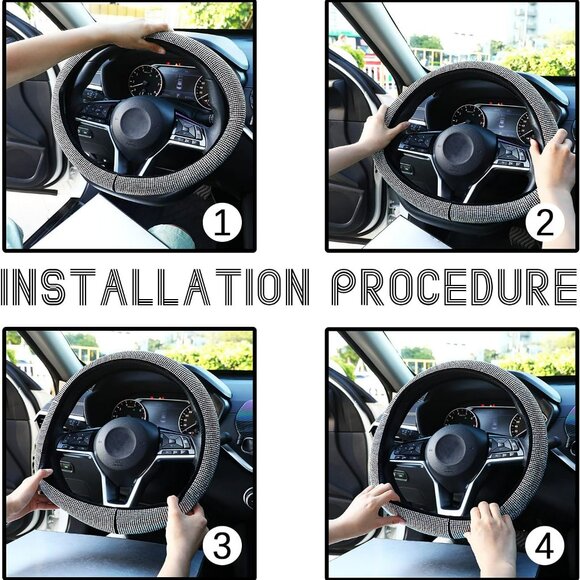 1

2

INSTALLATION PROCEDURE

3

4